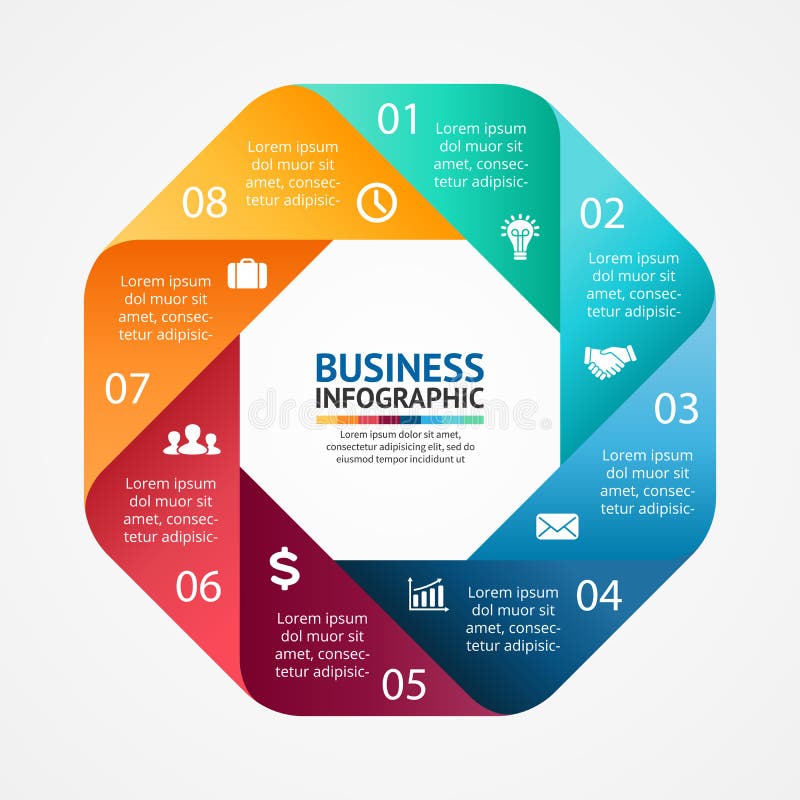 01
Lorem ipsum dol muor sit amet, consectetur adipisic-

02
Lorem ipsum dol muor sit amet, consectetur adipisic-

03
Lorem ipsum dol muor sit amet, consectetur adipisic-

04
Lorem ipsum dol muor sit amet, consectetur adipisic-

05
Lorem ipsum dol muor sit amet, consectetur adipisic-

06
Lorem ipsum dol muor sit amet, consectetur adipisic-

07
Lorem ipsum dol muor sit amet, consectetur adipisic-

08
Lorem ipsum dol muor sit amet, consectetur adipisic-

BUSINESS
INFOGRAPHIC
Lorem ipsum dolor sit amet, consectetur adipisicing elit, sed do eiusmod tempor incididunt ut

dreamstime