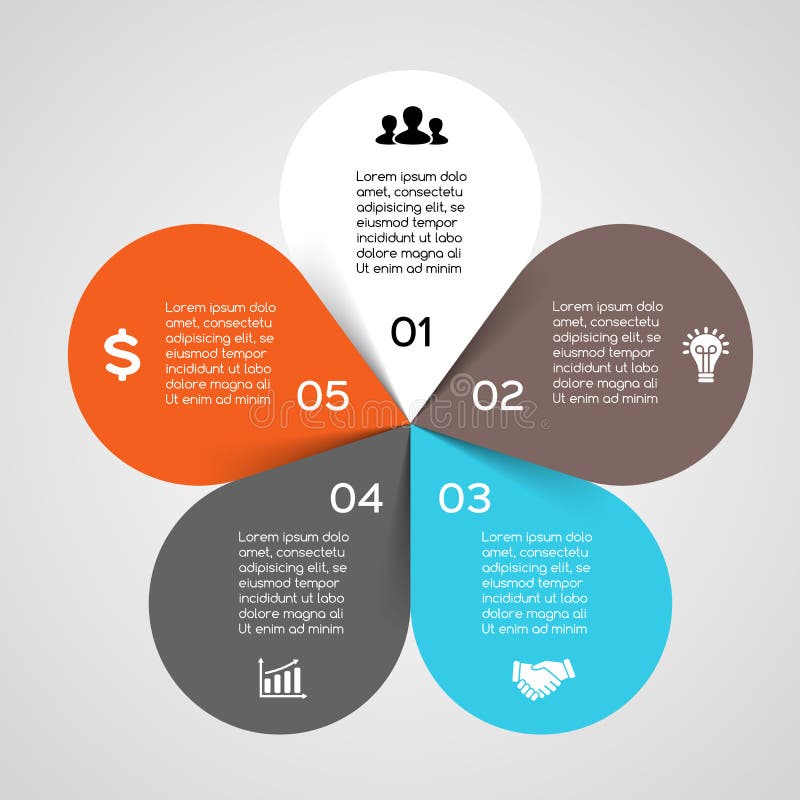 Lorem ipsum dolo amet, consectetu adipisicing elit, se eiusmod tempor incididunt ut labo dolore magna ali Ut enim ad minim

01

Lorem ipsum dolo amet, consectetu adipisicing elit, se eiusmod tempor incididunt ut labo dolore magna ali Ut enim ad minim

02

03

Lorem ipsum dolo amet, consectetu adipisicing elit, se eiusmod tempor incididunt ut labo dolore magna ali Ut enim ad minim

04

Lorem ipsum dolo amet, consectetu adipisicing elit, se eiusmod tempor incididunt ut labo dolore magna ali Ut enim ad minim

$

Lorem ipsum dolo amet, consectetu adipisicing elit, se eiusmod tempor incididunt ut labo dolore magna ali Ut enim ad minim

05

dreamstime