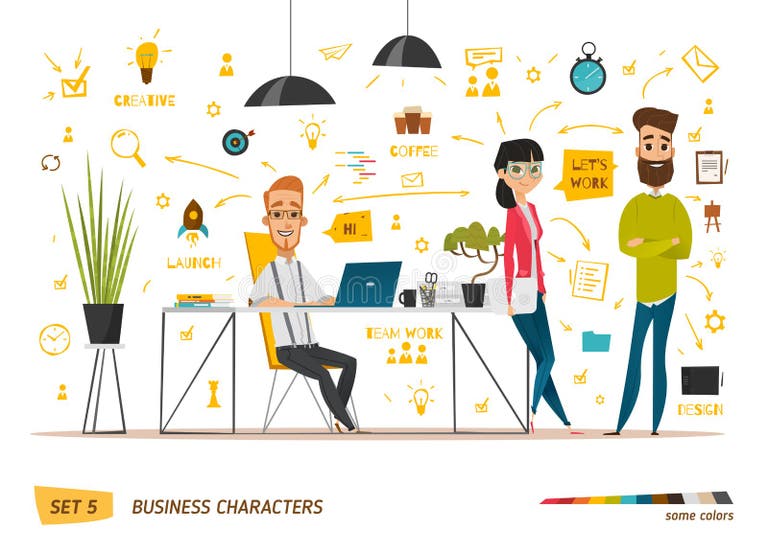 CREATIVE

COFFEE

LET'S WORK

HI

LAUNCH

TEAM WORK

DESIGN

SET 5

BUSINESS CHARACTERS

some colors