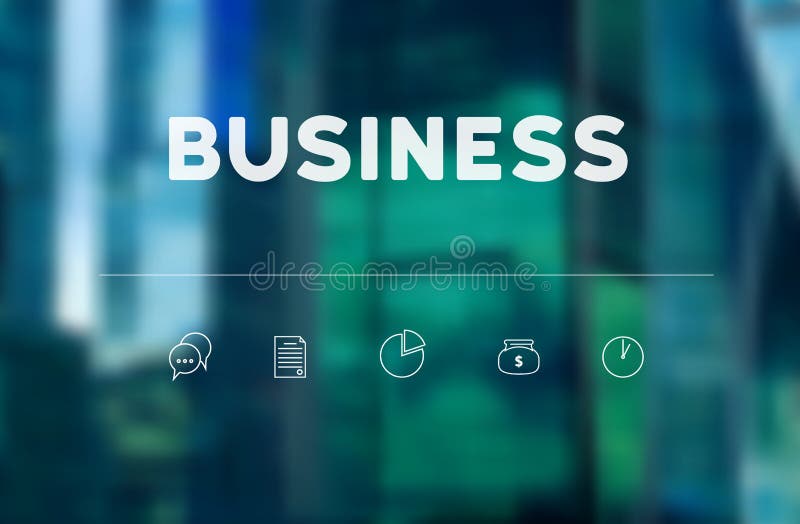 BUSINESS

dreamstime

$