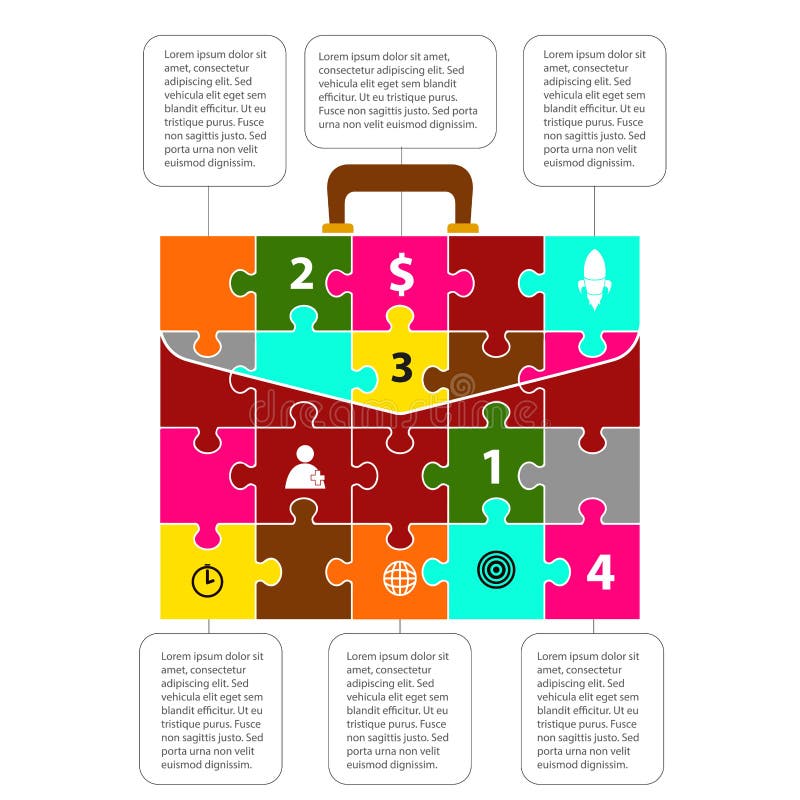 Lorem ipsum dolor sit amet, consectetur adipiscing elit. Sed vehicula elit eget sem blandit efficitur. Ut eu tristique purus. Fusce non sagittis justo. Sed porta urna non velit euismod dignissim.

Lorem ipsum dolor sit amet, consectetur adipiscing elit. Sed vehicula elit eget sem blandit efficitur. Ut eu tristique purus. Fusce non sagittis justo. Sed porta urna non velit euismod dignissim.

Lorem ipsum dolor sit amet, consectetur adipiscing elit. Sed vehicula elit eget sem blandit efficitur. Ut eu tristique purus. Fusce non sagittis justo. Sed porta urna non velit euismod dignissim.

2
$
3
dreamstime
1
4

Lorem ipsum dolor sit amet, consectetur adipiscing elit. Sed vehicula elit eget sem blandit efficitur. Ut eu tristique purus. Fusce non sagittis justo. Sed porta urna non velit euismod dignissim.

Lorem ipsum dolor sit amet, consectetur adipiscing elit. Sed vehicula elit eget sem blandit efficitur. Ut eu tristique purus. Fusce non sagittis justo. Sed porta urna non velit euismod dignissim.

Lorem ipsum dolor sit amet, consectetur adipiscing elit. Sed vehicula elit eget sem blandit efficitur. Ut eu tristique purus. Fusce non sagittis justo. Sed porta urna non velit euismod dignissim.