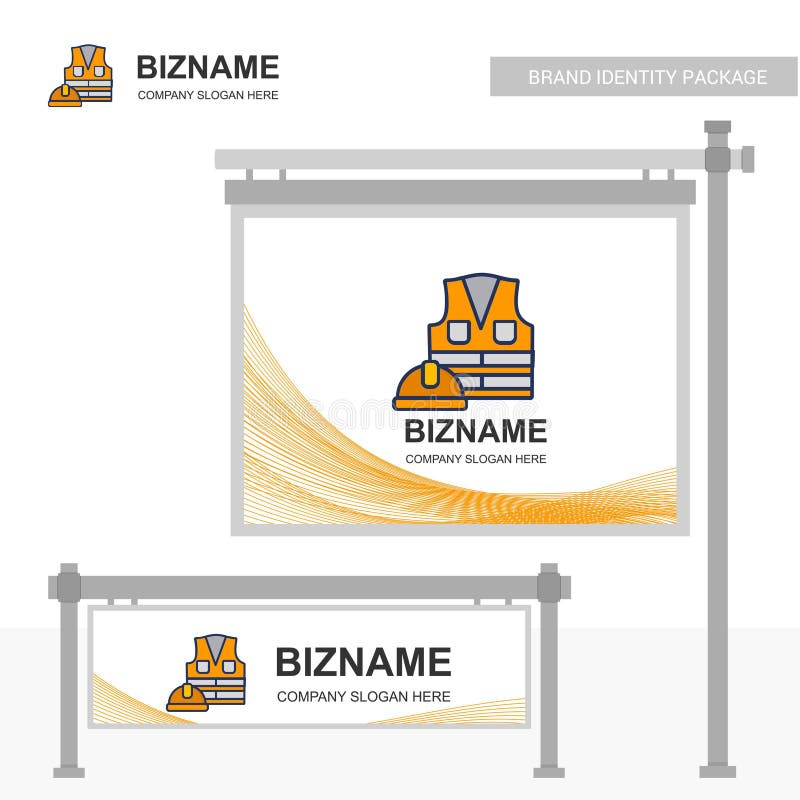 BIZNAME
COMPANY SLOGAN HERE

BRAND IDENTITY PACKAGE

BIZNAME
COMPANY SLOGAN HERE

BIZNAME
COMPANY SLOGAN HERE