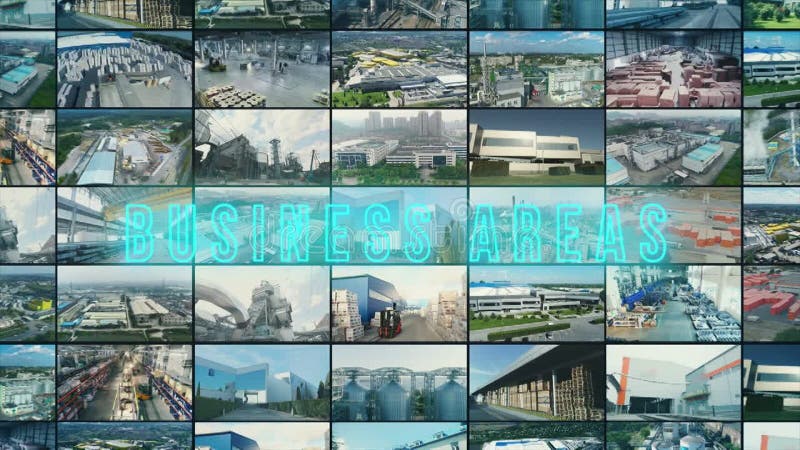 BUSINESS AREAS