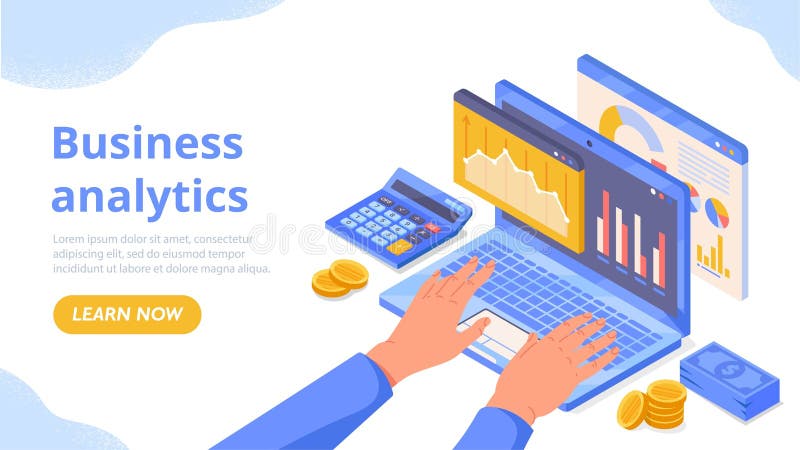 Business analytics

Lorem ipsum dolor sit amet, consectetur adipiscing elit, sed do eiusmod tempor incididunt ut labore et dolore magna aliqua.

LEARN NOW

dreamstime