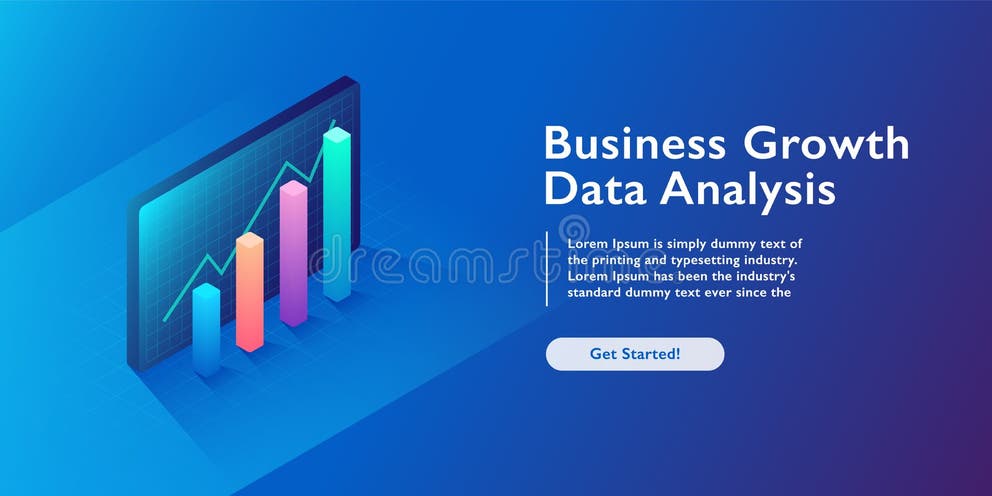 Business Growth Data Analysis

Lorem Ipsum is simply dummy text of the printing and typesetting industry. Lorem Ipsum has been the industry's standard dummy text ever since the

Get Started!

dreamstime