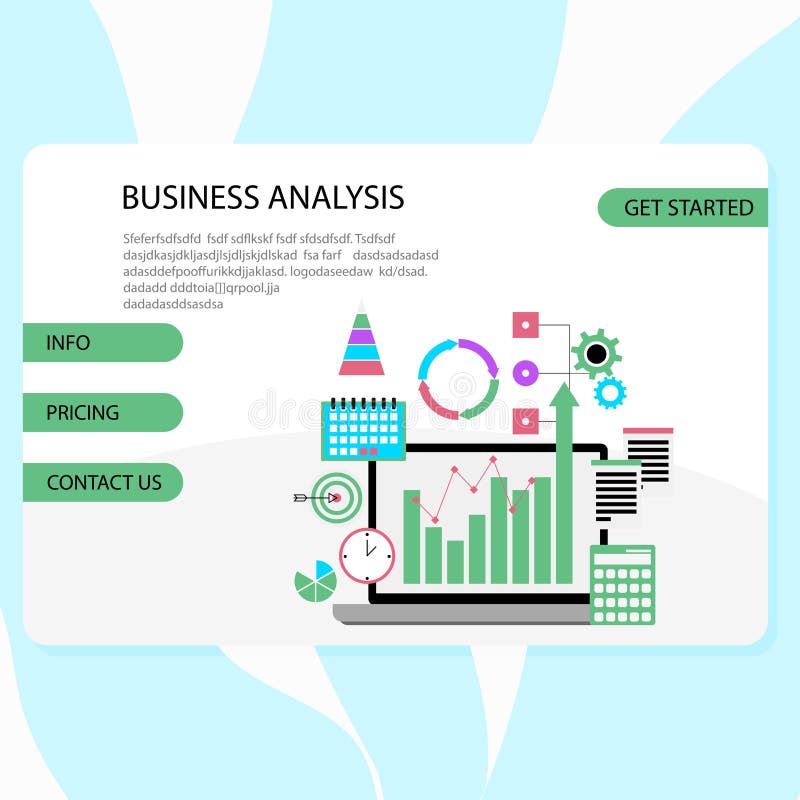 BUSINESS ANALYSIS

GET STARTED

Sfeferfsdfsdfd fsdf sdflkskf fsdf sfdsdfsdf. Tsdfsdf dasjdkasjdkljasdjlsjdljskjdlskad fsa farf dasdsadsadasd adasddefpooffurikkdjjaklasd. logodaseedaw kd/dsad. dadadd dddtoia[]]qrpool.jja dadadasddsasdsa

INFO

PRICING

CONTACT US

dreamstime