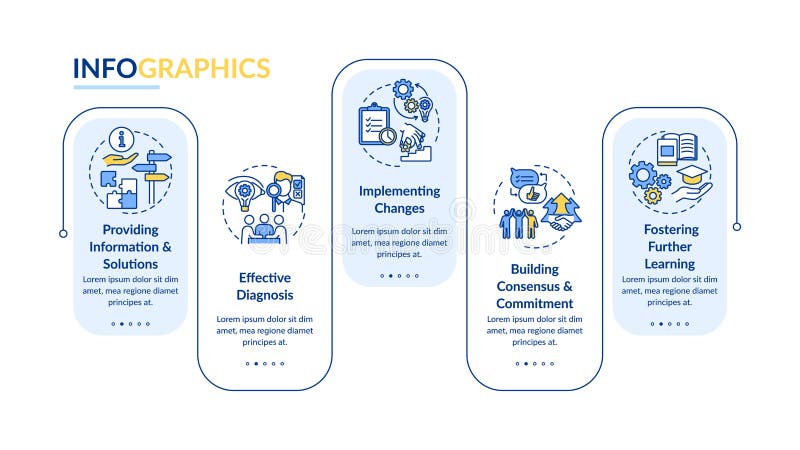 INFOGRAPHICS

Providing Information & Solutions
Lorem ipsum dolor sit dim amet, mea regione diamet principes at.

Effective Diagnosis
Lorem ipsum dolor sit dim amet, mea regione diamet principes at.

Implementing Changes
Lorem ipsum dolor sit dim amet, mea regione diamet principes at.

Building Consensus & Commitment
Lorem ipsum dolor sit dim amet, mea regione diamet principes at.

Fostering Further Learning
Lorem ipsum dolor sit dim amet, mea regione diamet principes at.