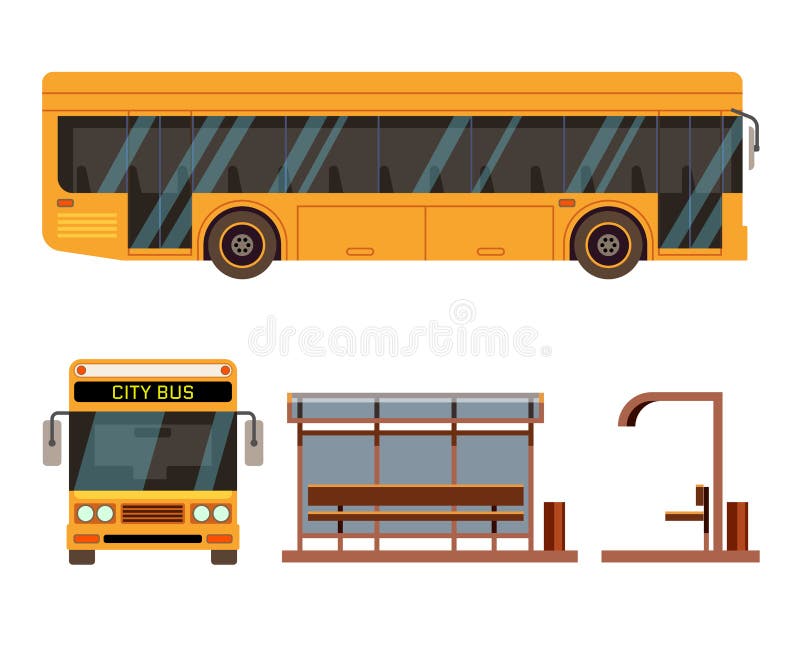 dreamstime

CITY BUS