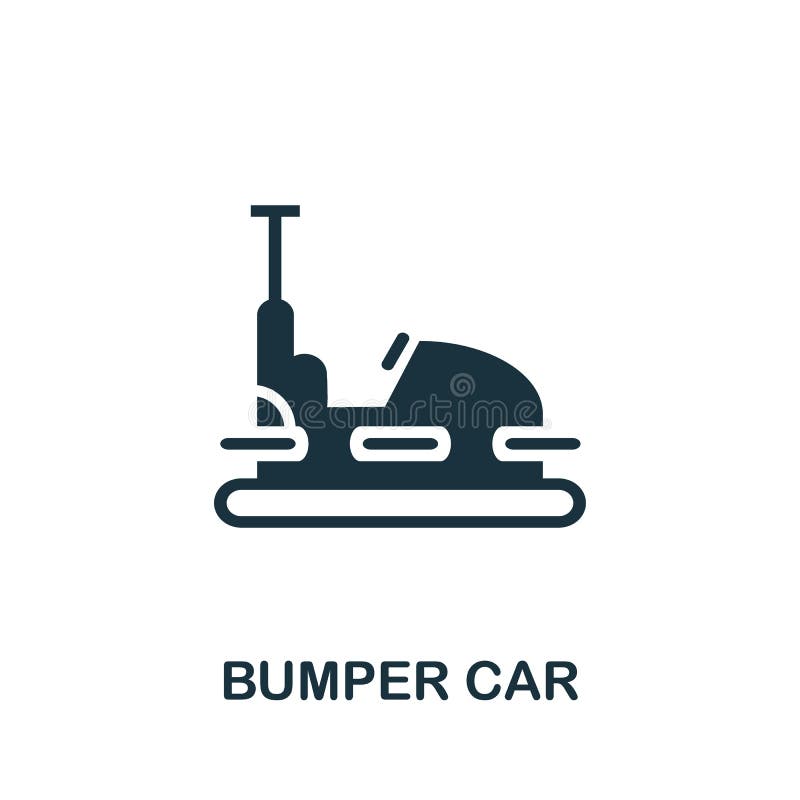 dreamstime

BUMPER CAR