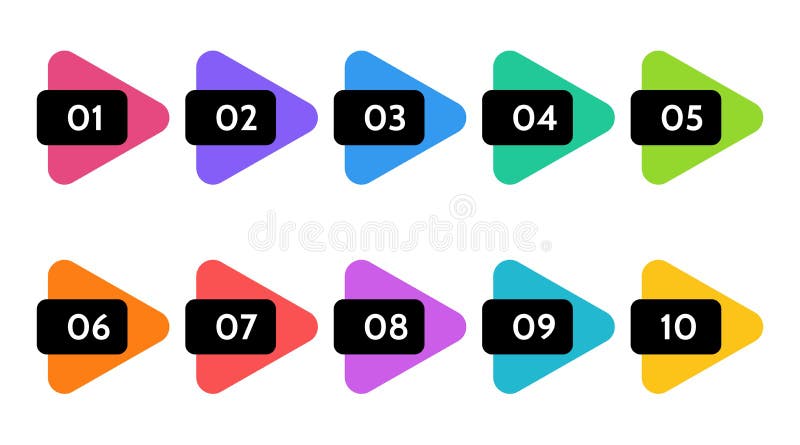 01 02 03 04 05

dreamstime

06 07 08 09 10