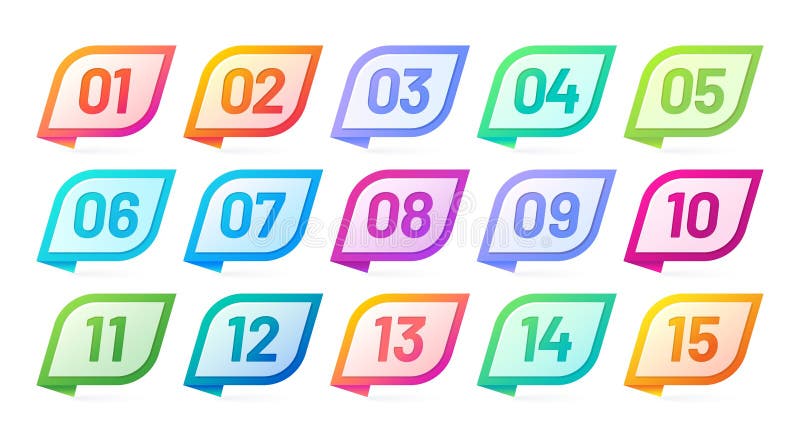 01 02 03 04 05
06 07 08 09 10
11 12 13 14 15