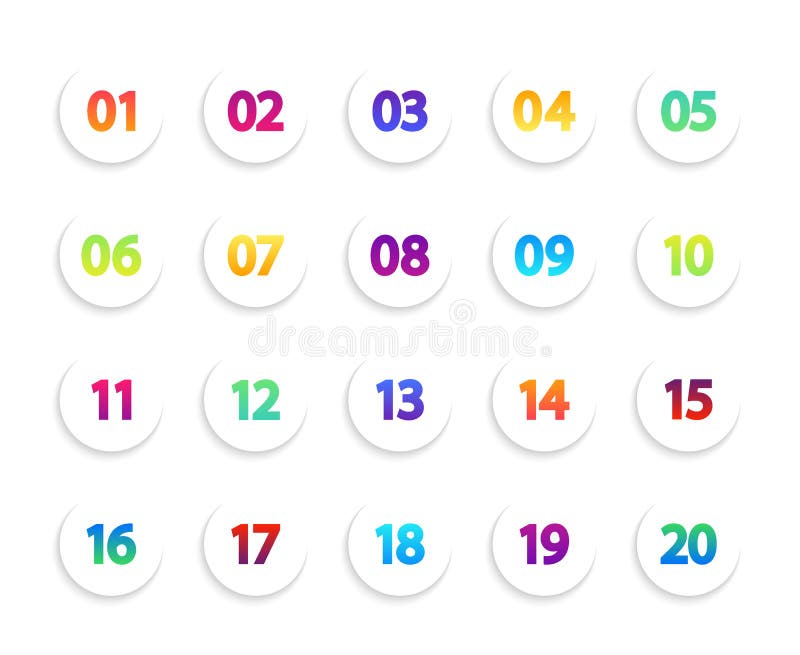 01 02 03 04 05

06 07 08 09 10

dreamstime

11 12 13 14 15

16 17 18 19 20