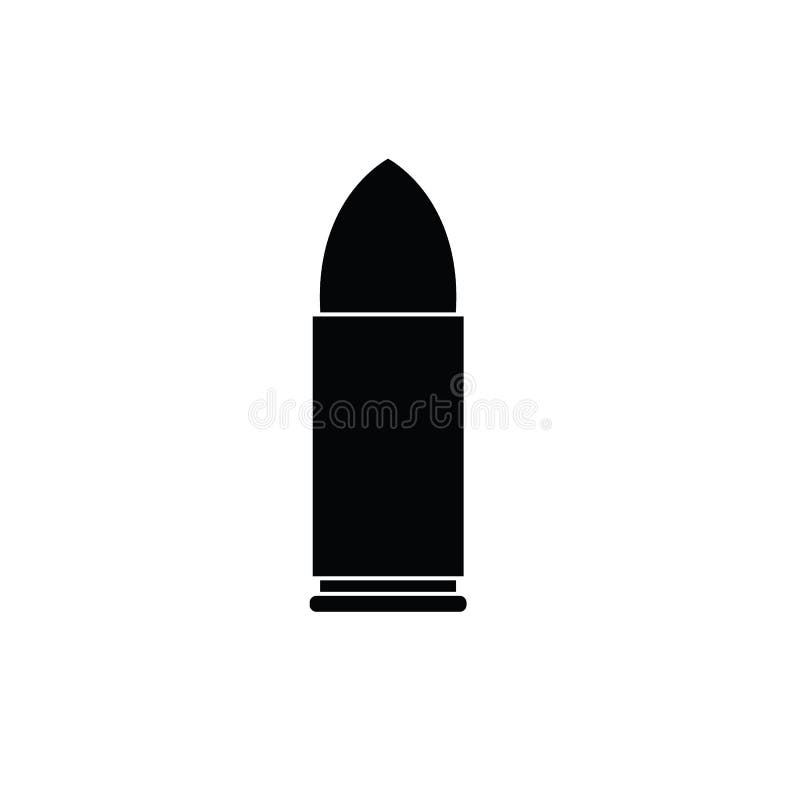 dreamstime