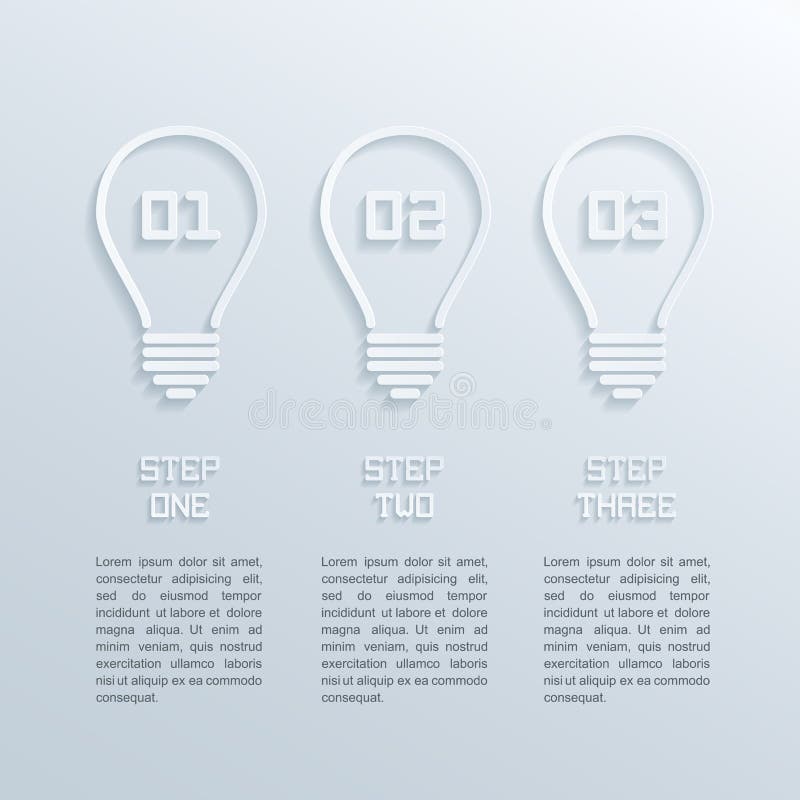 01

STEP
ONE

Lorem ipsum dolor sit amet, consectetur adipisicing elit, sed do eiusmod tempor incididunt ut labore et dolore magna aliqua. Ut enim ad minim veniam, quis nostrud exercitation ullamco laboris nisi ut aliquip ex ea commodo consequat.

02

STEP
TWO

Lorem ipsum dolor sit amet, consectetur adipisicing elit, sed do eiusmod tempor incididunt ut labore et dolore magna aliqua. Ut enim ad minim veniam, quis nostrud exercitation ullamco laboris nisi ut aliquip ex ea commodo consequat.

03

STEP
THREE

Lorem ipsum dolor sit amet, consectetur adipisicing elit, sed do eiusmod tempor incididunt ut labore et dolore magna aliqua. Ut enim ad minim veniam, quis nostrud exercitation ullamco laboris nisi ut aliquip ex ea commodo consequat.

dreamstime