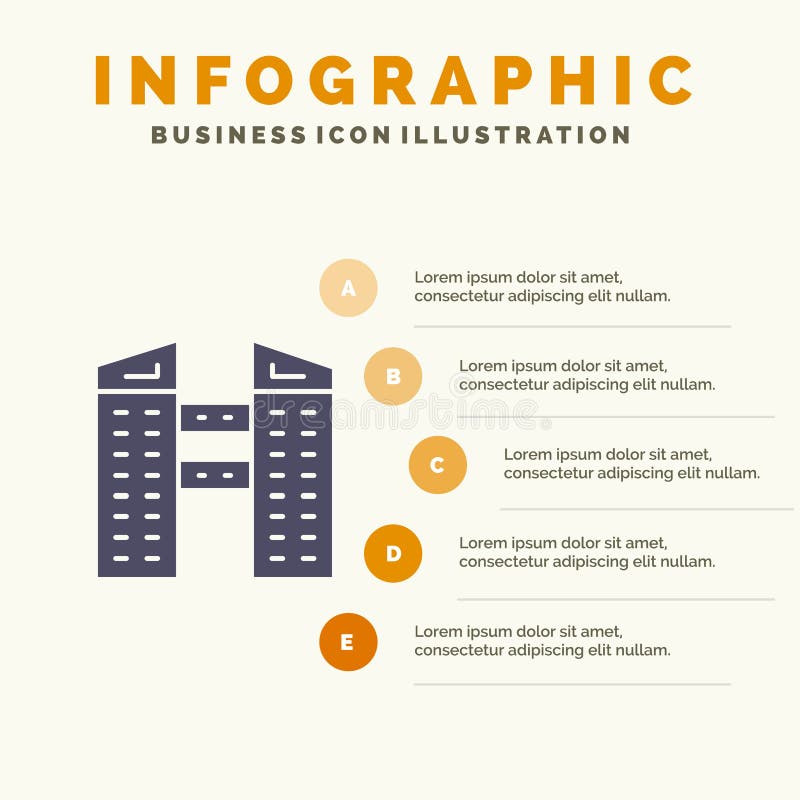 INFOGRAPHIC
BUSINESS ICON ILLUSTRATION

A
Lorem ipsum dolor sit amet, consectetur adipiscing elit nullam.

B
Lorem ipsum dolor sit amet, consectetur adipiscing elit nullam.

dreamstime

C
Lorem ipsum dolor sit amet, consectetur adipiscing elit nullam.

D
Lorem ipsum dolor sit amet, consectetur adipiscing elit nullam.

E
Lorem ipsum dolor sit amet, consectetur adipiscing elit nullam.