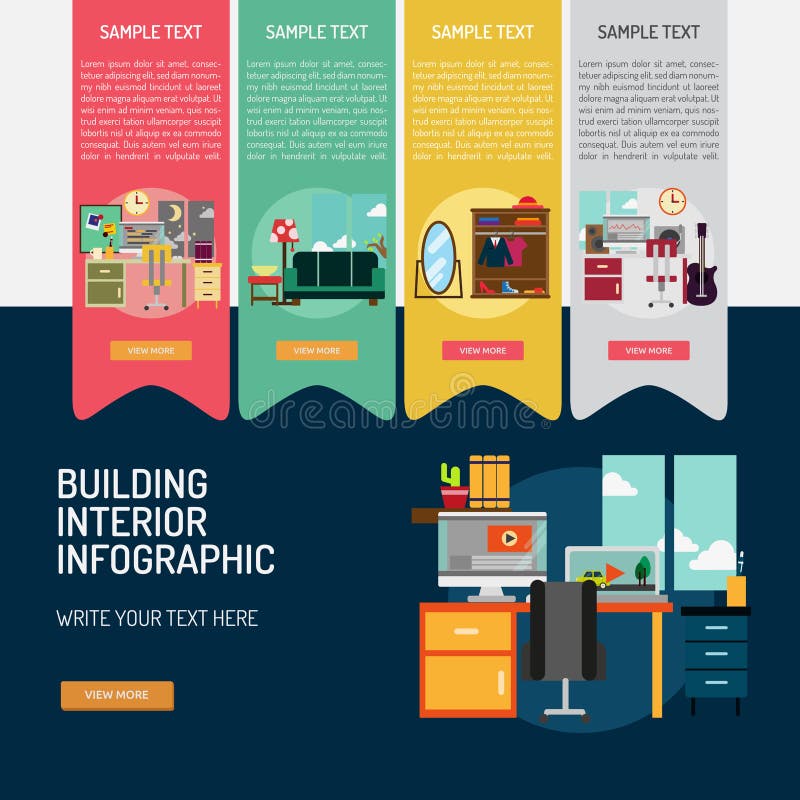 SAMPLE TEXT

Lorem ipsum dolor sit amet, consectetuer adipiscing elit, sed diam nonummy nibh euismod tincidunt ut laoreet dolore magna aliquam erat volutpat. Ut wisi enim ad minim veniam, quis nostrud exerci tation ullamcorper suscipit lobortis nisl ut aliquip ex ea commodo consequat. Duis autem vel eum iriure dolor in hendrerit in vulputate velit.

VIEW MORE

SAMPLE TEXT

Lorem ipsum dolor sit amet, consectetuer adipiscing elit, sed diam nonummy nibh euismod tincidunt ut laoreet dolore magna aliquam erat volutpat. Ut wisi enim ad minim veniam, quis nostrud exerci tation ullamcorper suscipit lobortis nisl ut aliquip ex ea commodo consequat. Duis autem vel eum iriure dolor in hendrerit in vulputate velit.

VIEW MORE

SAMPLE TEXT

Lorem ipsum dolor sit amet, consectetuer adipiscing elit, sed diam nonummy nibh euismod tincidunt ut laoreet dolore magna aliquam erat volutpat. Ut wisi enim ad minim veniam, quis nostrud exerci tation ullamcorper suscipit lobortis nisl ut aliquip ex ea commodo consequat. Duis autem vel eum iriure dolor in hendrerit in vulputate velit.

VIEW MORE

SAMPLE TEXT

Lorem ipsum dolor sit amet, consectetuer adipiscing elit, sed diam nonummy nibh euismod tincidunt ut laoreet dolore magna aliquam erat volutpat. Ut wisi enim ad minim veniam, quis nostrud exerci tation ullamcorper suscipit lobortis nisl ut aliquip ex ea commodo consequat. Duis autem vel eum iriure dolor in hendrerit in vulputate velit.

VIEW MORE

dreamstime

BUILDING INTERIOR INFOGRAPHIC

WRITE YOUR TEXT HERE

VIEW MORE