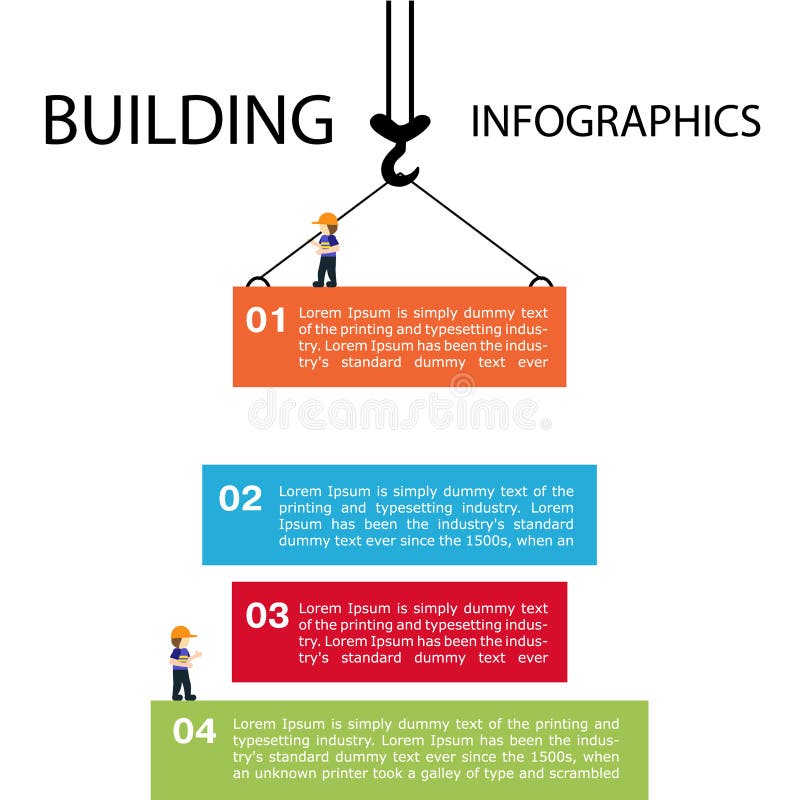 BUILDING INFOGRAPHICS

01 Lorem Ipsum is simply dummy text of the printing and typesetting industry. Lorem Ipsum has been the industry's standard dummy text ever

dreamstime

02 Lorem Ipsum is simply dummy text of the printing and typesetting industry. Lorem Ipsum has been the industry's standard dummy text ever since the 1500s, when an

03 Lorem Ipsum is simply dummy text of the printing and typesetting industry. Lorem Ipsum has been the industry's standard dummy text ever

04 Lorem Ipsum is simply dummy text of the printing and typesetting industry. Lorem Ipsum has been the industry's standard dummy text ever since the 1500s, when an unknown printer took a galley of type and scrambled