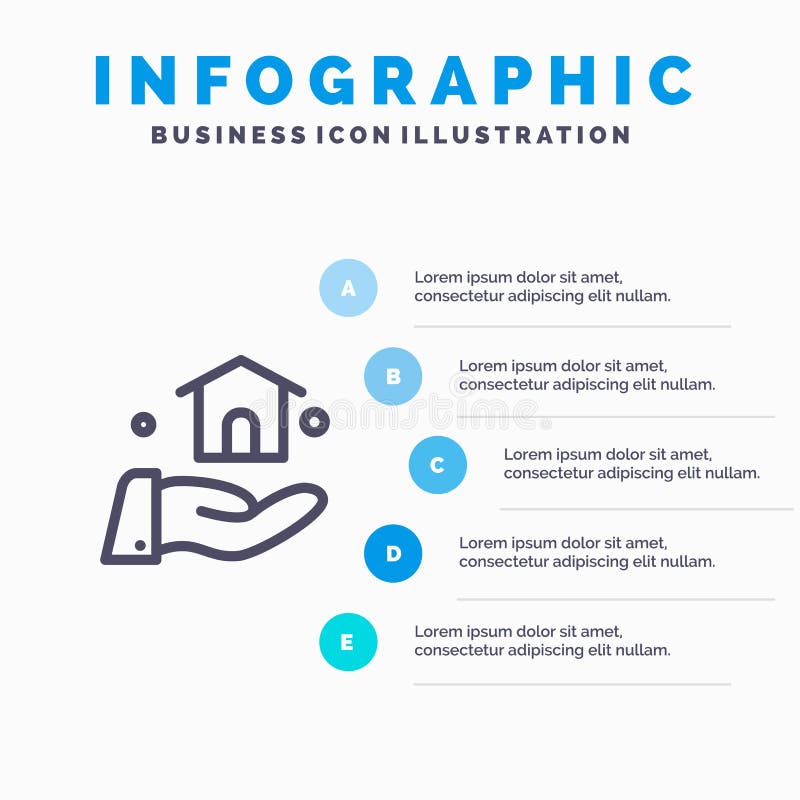 INFOGRAPHIC
BUSINESS ICON ILLUSTRATION

A
Lorem ipsum dolor sit amet, consectetur adipiscing elit nullam.

B
Lorem ipsum dolor sit amet, consectetur adipiscing elit nullam.

dreamstime

C
Lorem ipsum dolor sit amet, consectetur adipiscing elit nullam.

D
Lorem ipsum dolor sit amet, consectetur adipiscing elit nullam.

E
Lorem ipsum dolor sit amet, consectetur adipiscing elit nullam.