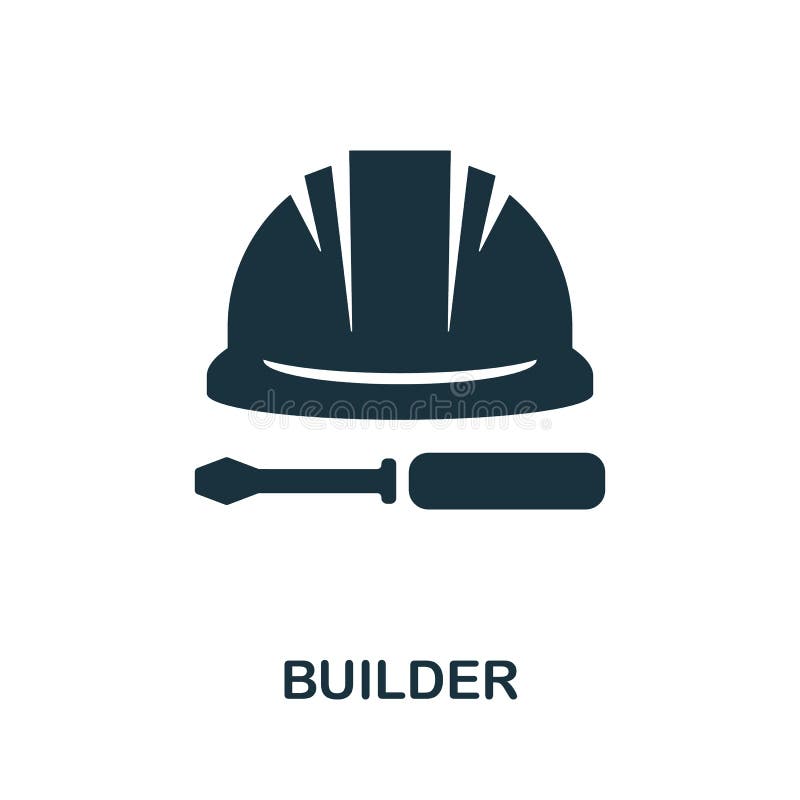 dreamstime

BUILDER