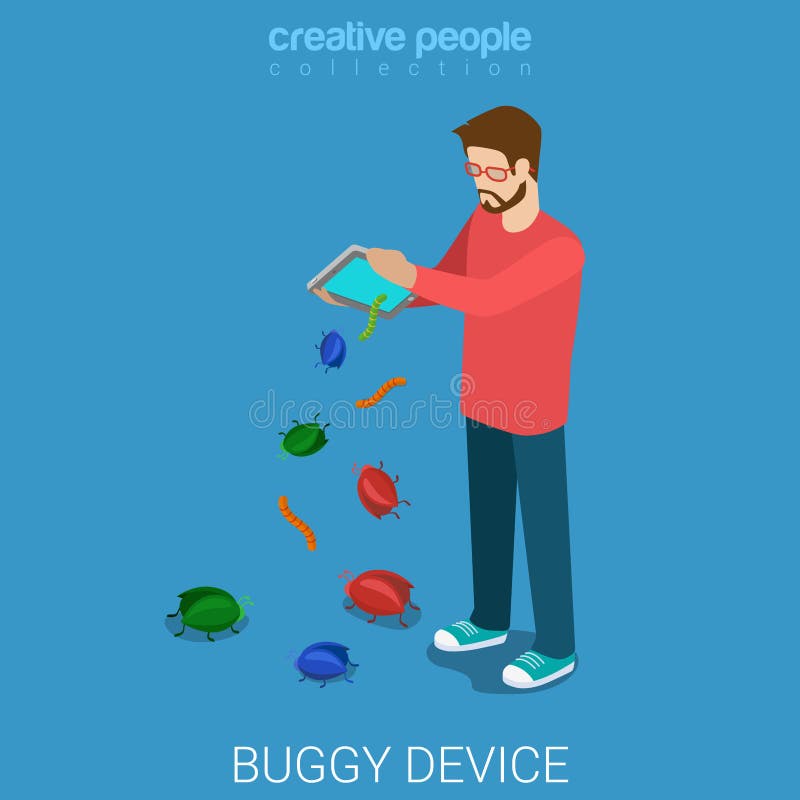 creative people
collection

dreamstime

BUGGY DEVICE