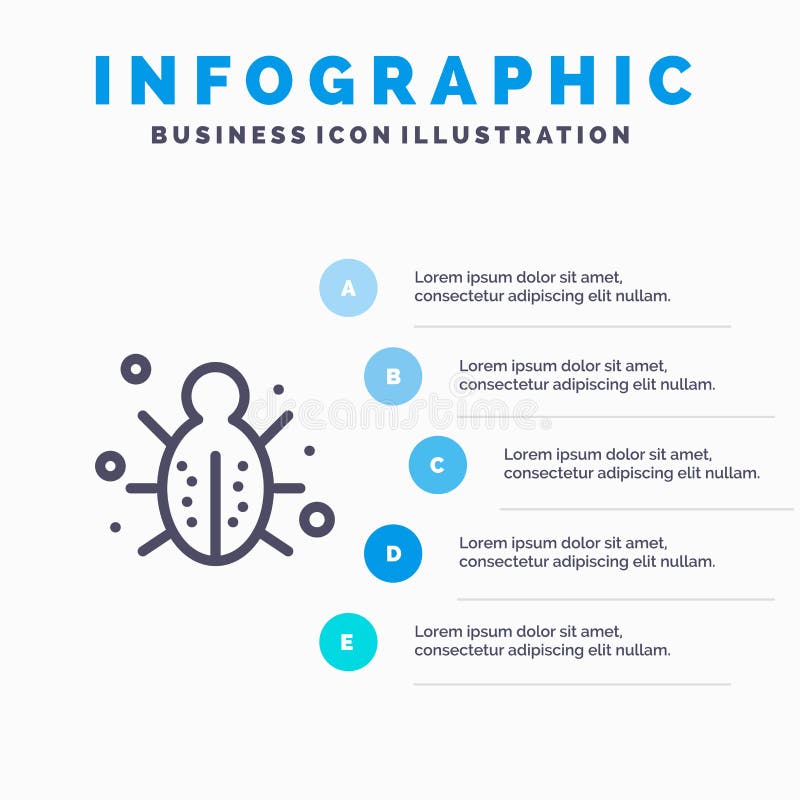 INFOGRAPHIC
BUSINESS ICON ILLUSTRATION

A
Lorem ipsum dolor sit amet, consectetur adipiscing elit nullam.

B
Lorem ipsum dolor sit amet, consectetur adipiscing elit nullam.

dreamstime

C
Lorem ipsum dolor sit amet, consectetur adipiscing elit nullam.

D
Lorem ipsum dolor sit amet, consectetur adipiscing elit nullam.

E
Lorem ipsum dolor sit amet, consectetur adipiscing elit nullam.