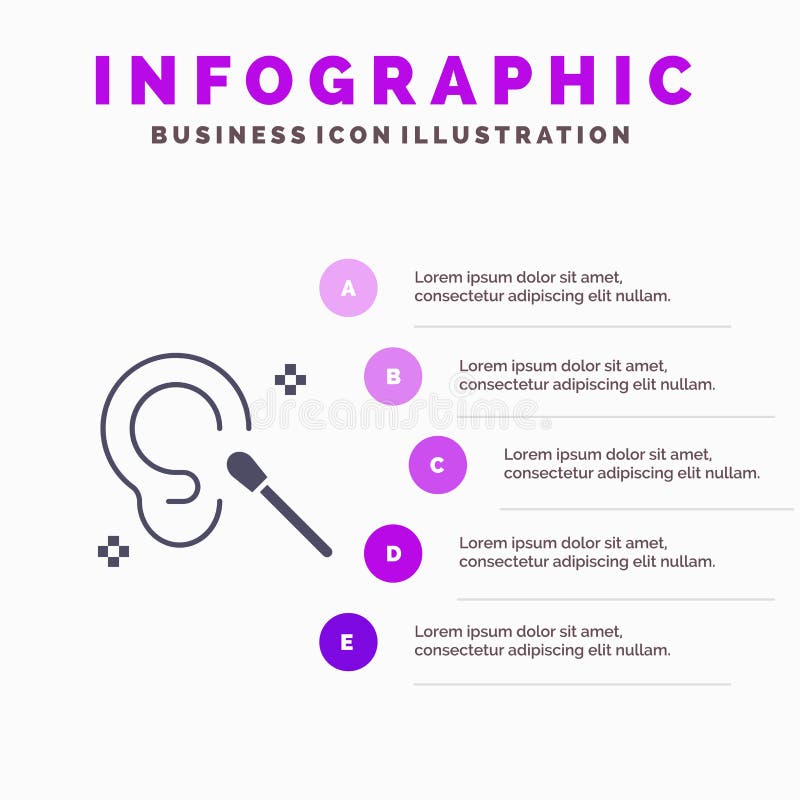 INFOGRAPHIC
BUSINESS ICON ILLUSTRATION

A
Lorem ipsum dolor sit amet, consectetur adipiscing elit nullam.

B
Lorem ipsum dolor sit amet, consectetur adipiscing elit nullam.

dreamstime

C
Lorem ipsum dolor sit amet, consectetur adipiscing elit nullam.

D
Lorem ipsum dolor sit amet, consectetur adipiscing elit nullam.

E
Lorem ipsum dolor sit amet, consectetur adipiscing elit nullam.