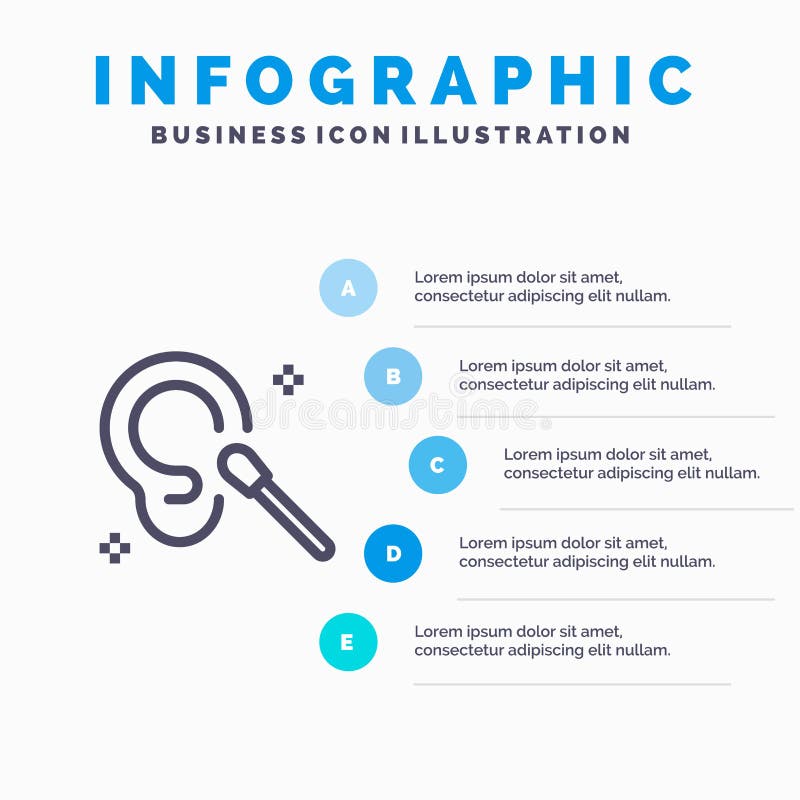 INFOGRAPHIC
BUSINESS ICON ILLUSTRATION

A
Lorem ipsum dolor sit amet, consectetur adipiscing elit nullam.

B
Lorem ipsum dolor sit amet, consectetur adipiscing elit nullam.

dreamstime

C
Lorem ipsum dolor sit amet, consectetur adipiscing elit nullam.

D
Lorem ipsum dolor sit amet, consectetur adipiscing elit nullam.

E
Lorem ipsum dolor sit amet, consectetur adipiscing elit nullam.