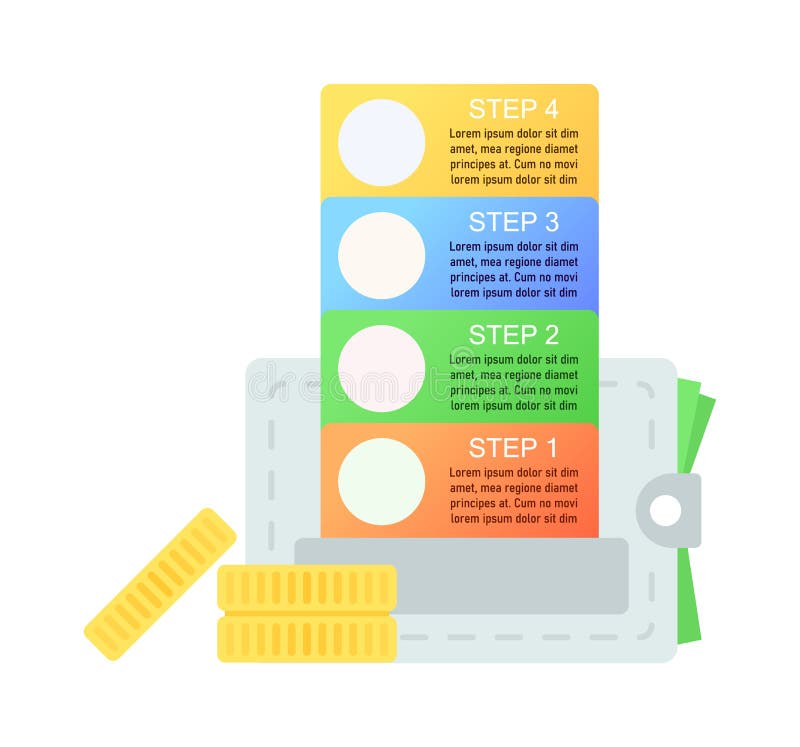 STEP 4
Lorem ipsum dolor sit dim amet, mea regione diamet principes at. Cum no movi lorem ipsum dolor sit dim

STEP 3
Lorem ipsum dolor sit dim amet, mea regione diamet principes at. Cum no movi lorem ipsum dolor sit dim

STEP 2
Lorem ipsum dolor sit dim amet, mea regione diamet principes at. Cum no movi lorem ipsum dolor sit dim

STEP 1
Lorem ipsum dolor sit dim amet, mea regione diamet principes at. Cum no movi lorem ipsum dolor sit dim

dreamstime