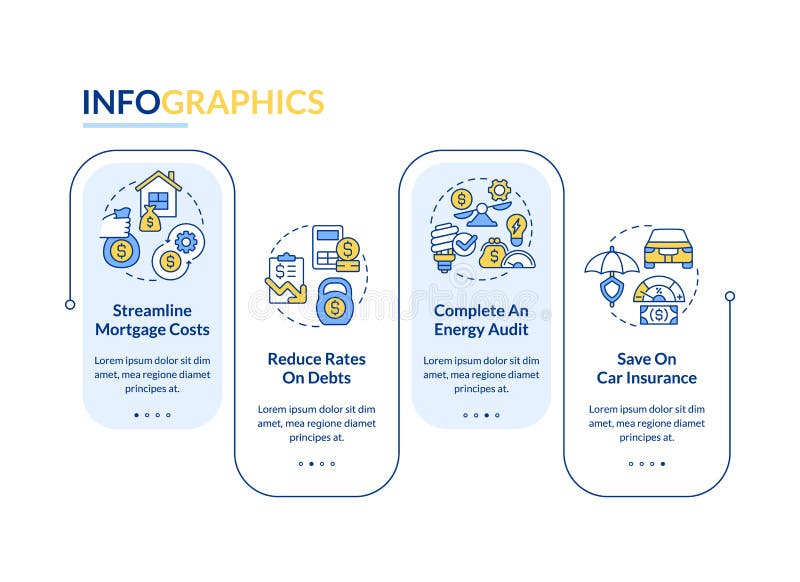 INFOGRAPHICS

Streamline Mortgage Costs

Lorem ipsum dolor sit dim amet, mea regione diamet principes at.

Reduce Rates On Debts

Lorem ipsum dolor sit dim amet, mea regione diamet principes at.

Complete An Energy Audit

Lorem ipsum dolor sit dim amet, mea regione diamet principes at.

Save On Car Insurance

Lorem ipsum dolor sit dim amet, mea regione diamet principes at.