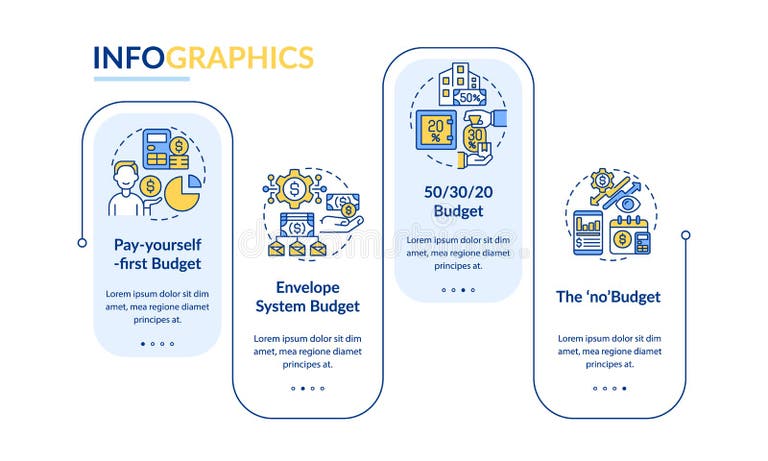 INFOGRAPHICS

Pay-yourself -first Budget

Lorem ipsum dolor sit dim amet, mea regione diamet principes at.

Envelope System Budget

Lorem ipsum dolor sit dim amet, mea regione diamet principes at.

50%

20 %

30 %

50/30/20 Budget

Lorem ipsum dolor sit dim amet, mea regione diamet principes at.

The 'no'Budget

Lorem ipsum dolor sit dim amet, mea regione diamet principes at.