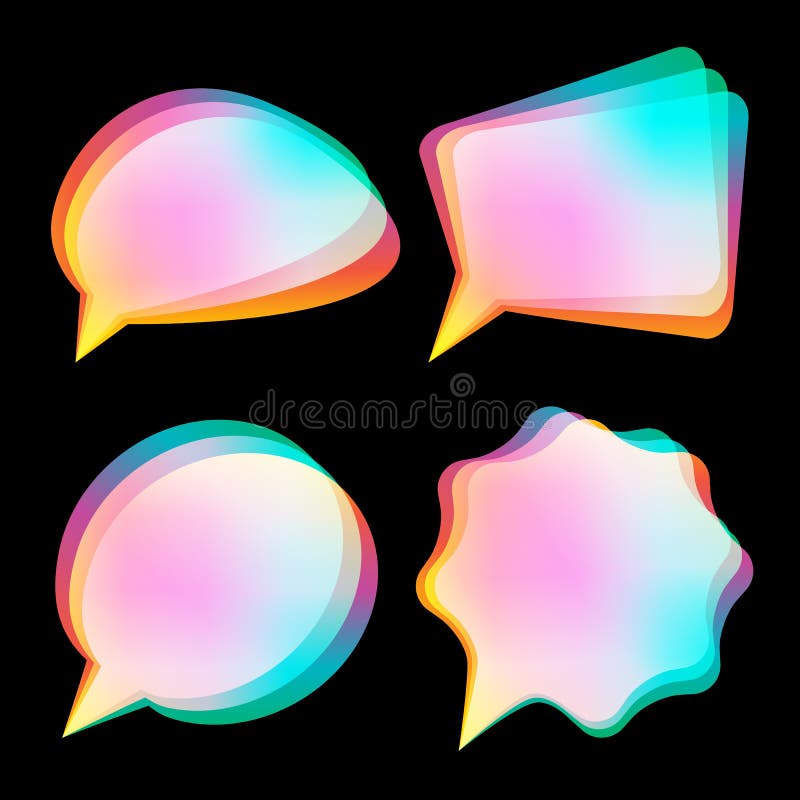 dreamstime