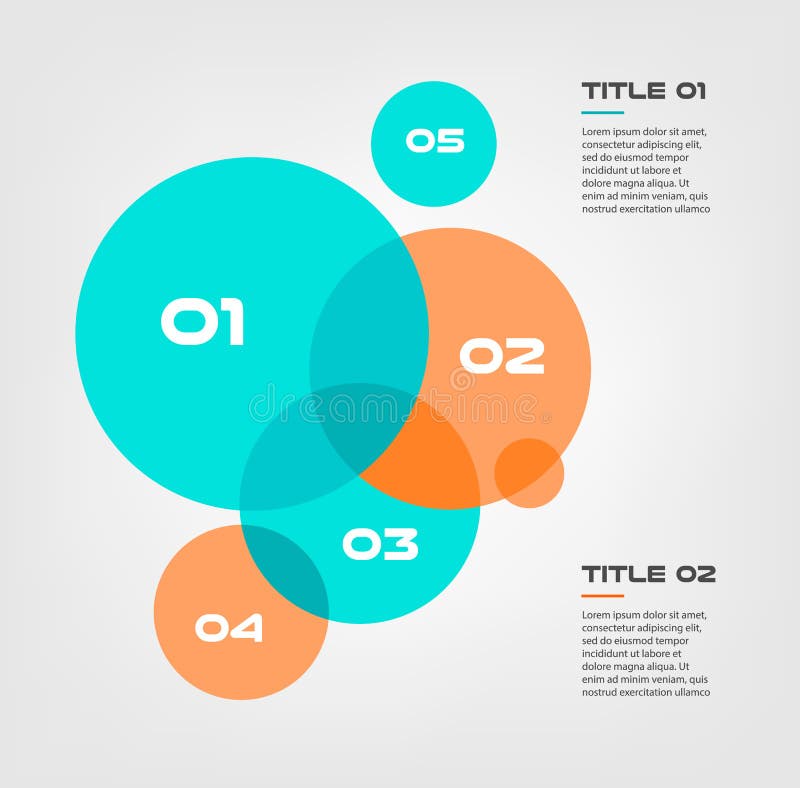 05

01

02

03

04

dreamstime

TITLE 01

Lorem ipsum dolor sit amet, consectetur adipiscing elit, sed do eiusmod tempor incididunt ut labore et dolore magna aliqua. Ut enim ad minim veniam, quis nostrud exercitation ullamco

TITLE 02

Lorem ipsum dolor sit amet, consectetur adipiscing elit, sed do eiusmod tempor incididunt ut labore et dolore magna aliqua. Ut enim ad minim veniam, quis nostrud exercitation ullamco