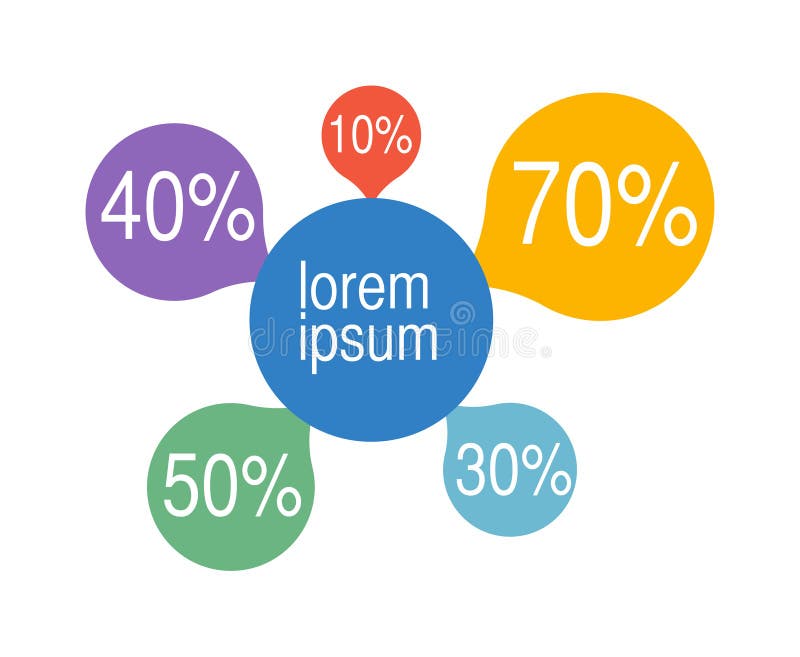 10%

40%

70%

lorem ipsum

dreamstime

50%

30%