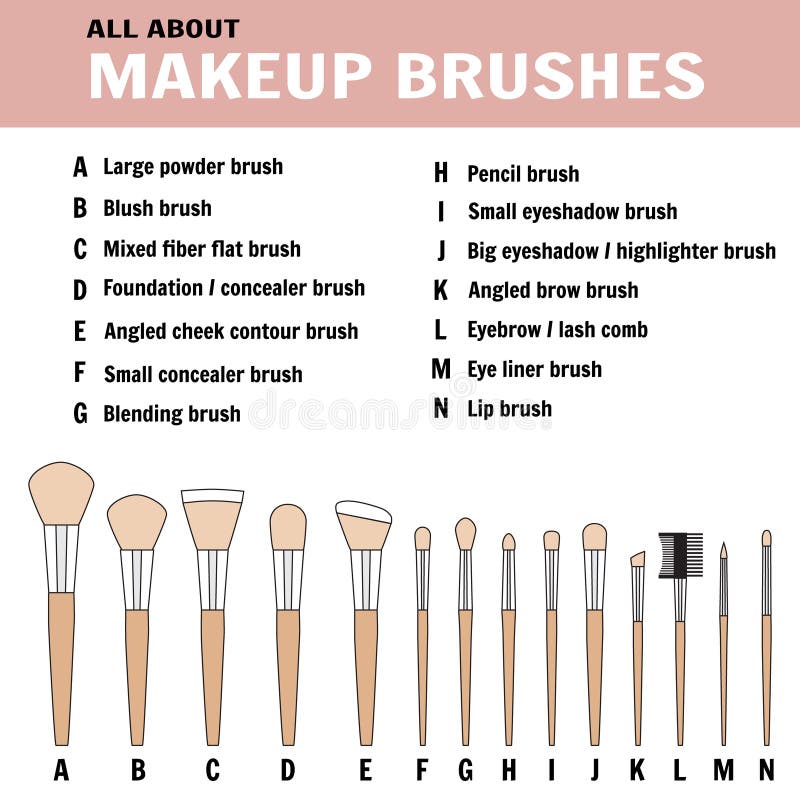 ALL ABOUT
MAKEUP BRUSHES

A Large powder brush
B Blush brush
C Mixed fiber flat brush
D Foundation / concealer brush
E Angled cheek contour brush
F Small concealer brush
G Blending brush

H Pencil brush
I Small eyeshadow brush
J Big eyeshadow / highlighter brush
K Angled brow brush
L Eyebrow / lash comb
M Eye liner brush
N Lip brush

dreamstime

A B C D E F G H I J K L M N