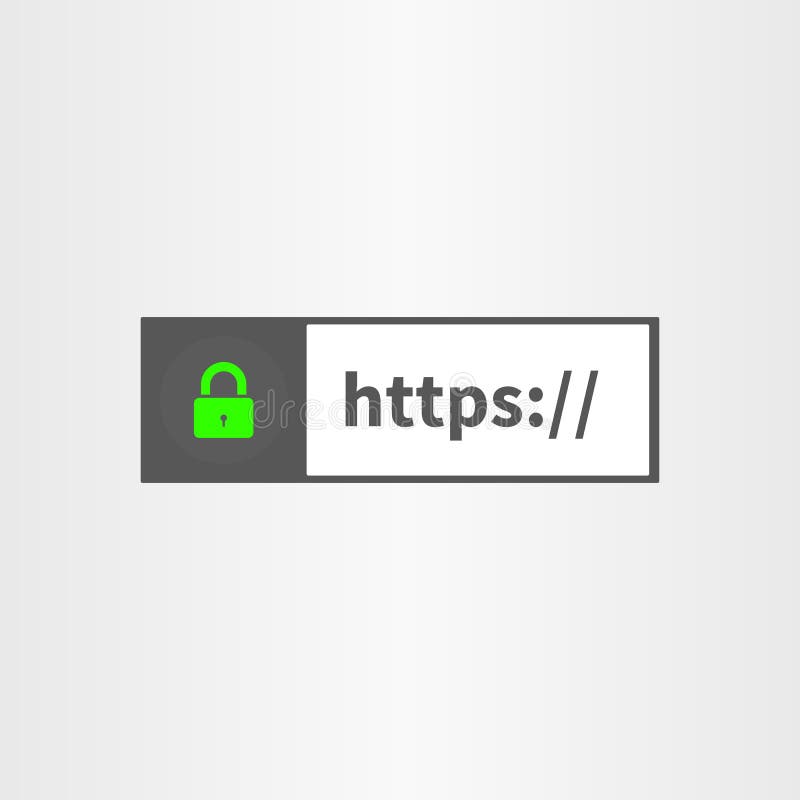 https://

dreamstime