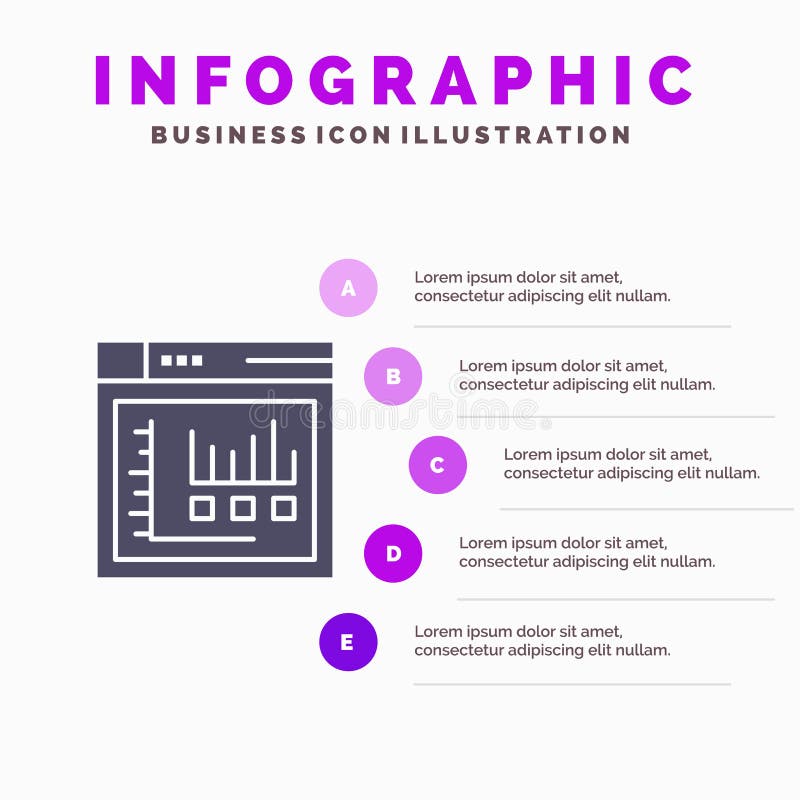 INFOGRAPHIC
BUSINESS ICON ILLUSTRATION

A
Lorem ipsum dolor sit amet, consectetur adipiscing elit nullam.

B
Lorem ipsum dolor sit amet, consectetur adipiscing elit nullam.

C
Lorem ipsum dolor sit amet, consectetur adipiscing elit nullam.

D
Lorem ipsum dolor sit amet, consectetur adipiscing elit nullam.

E
Lorem ipsum dolor sit amet, consectetur adipiscing elit nullam.

dreamstime