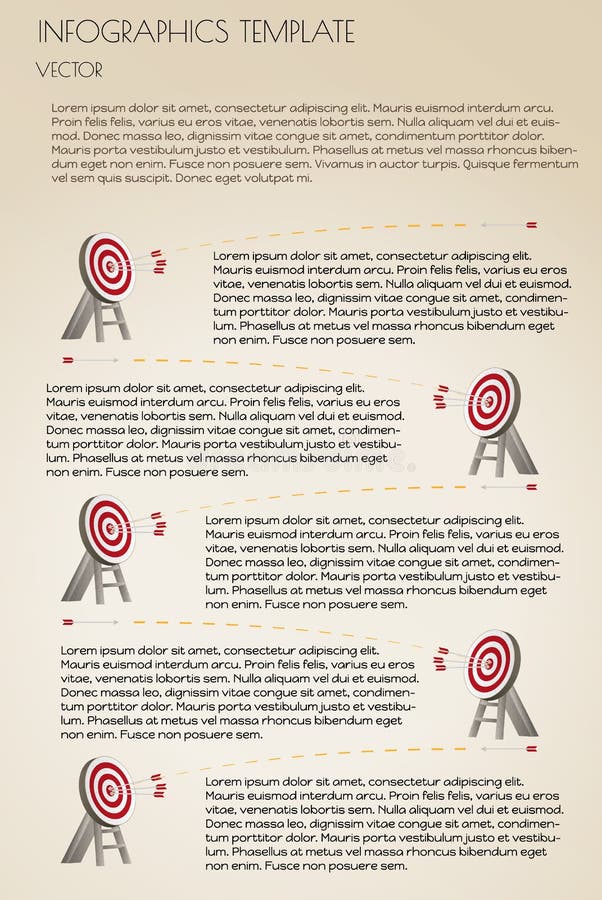 INFOGRAPHICS TEMPLATE

VECTOR

Lorem ipsum dolor sit amet, consectetur adipiscing elit. Mauris euismod interdum arcu. Proin felis felis, varius eu eros vitae, venenatis lobortis sem. Nulla aliquam vel dui et euismod. Donec massa leo, dignissim vitae congue sit amet, condimentum porttitor dolor. Mauris porta vestibulum justo et vestibulum. Phasellus at metus vel massa rhoncus bibendum eget non enim. Fusce non posuere sem. Vivamus in auctor turpis. Quisque fermentum vel sem quis suscipit. Donec eget volutpat mi.

Lorem ipsum dolor sit amet, consectetur adipiscing elit. Mauris euismod interdum arcu. Proin felis felis, varius eu eros vitae, venenatis lobortis sem. Nulla aliquam vel dui et euismod. Donec massa leo, dignissim vitae congue sit amet, condimentum porttitor dolor. Mauris porta vestibulum justo et vestibulum. Phasellus at metus vel massa rhoncus bibendum eget non enim. Fusce non posuere sem.

Lorem ipsum dolor sit amet, consectetur adipiscing elit. Mauris euismod interdum arcu. Proin felis felis, varius eu eros vitae, venenatis lobortis sem. Nulla aliquam vel dui et euismod. Donec massa leo, dignissim vitae congue sit amet, condimentum porttitor dolor. Mauris porta vestibulum justo et vestibulum. Phasellus at metus vel massa rhoncus bibendum eget non enim. Fusce non posuere sem.

Lorem ipsum dolor sit amet, consectetur adipiscing elit. Mauris euismod interdum arcu. Proin felis felis, varius eu eros vitae, venenatis lobortis sem. Nulla aliquam vel dui et euismod. Donec massa leo, dignissim vitae congue sit amet, condimentum porttitor dolor. Mauris porta vestibulum justo et vestibulum. Phasellus at metus vel massa rhoncus bibendum eget non enim. Fusce non posuere sem.

Lorem ipsum dolor sit amet, consectetur adipiscing elit. Mauris euismod interdum arcu. Proin felis felis, varius eu eros vitae, venenatis lobortis sem. Nulla aliquam vel dui et euismod. Donec massa leo, dignissim vitae congue sit amet, condimentum porttitor dolor. Mauris porta vestibulum justo et vestibulum. Phasellus at metus vel massa rhoncus bibendum eget non enim. Fusce non posuere sem.

Lorem ipsum dolor sit amet, consectetur adipiscing elit. Mauris euismod interdum arcu. Proin felis felis, varius eu eros vitae, venenatis lobortis sem. Nulla aliquam vel dui et euismod. Donec massa leo, dignissim vitae congue sit amet, condimentum porttitor dolor. Mauris porta vestibulum justo et vestibulum. Phasellus at metus vel massa rhoncus bibendum eget non enim. Fusce non posuere sem.