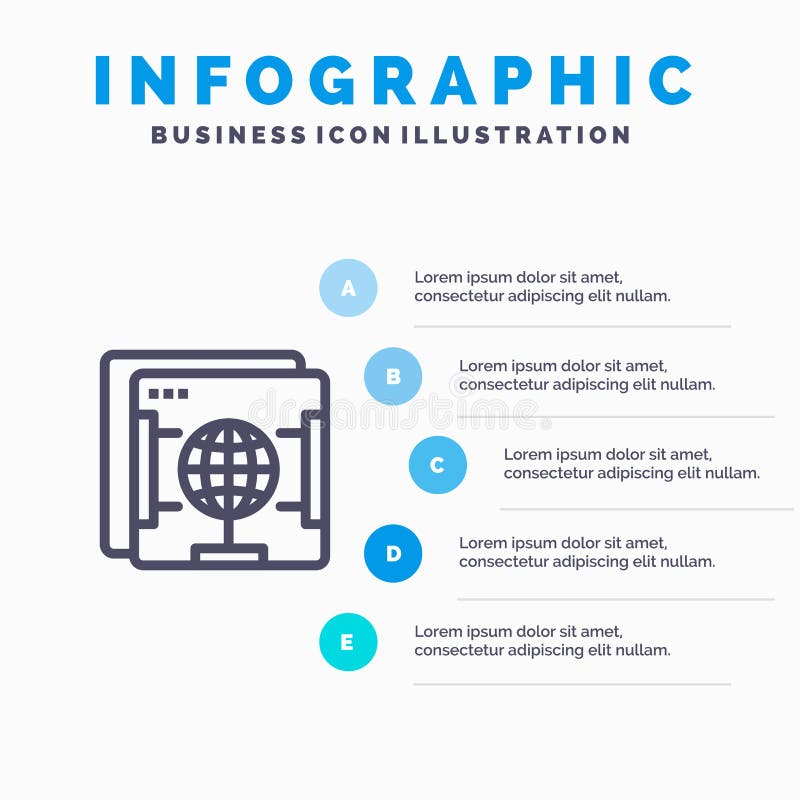 INFOGRAPHIC
BUSINESS ICON ILLUSTRATION

A
Lorem ipsum dolor sit amet, consectetur adipiscing elit nullam.

B
Lorem ipsum dolor sit amet, consectetur adipiscing elit nullam.

dreamstime

C
Lorem ipsum dolor sit amet, consectetur adipiscing elit nullam.

D
Lorem ipsum dolor sit amet, consectetur adipiscing elit nullam.

E
Lorem ipsum dolor sit amet, consectetur adipiscing elit nullam.