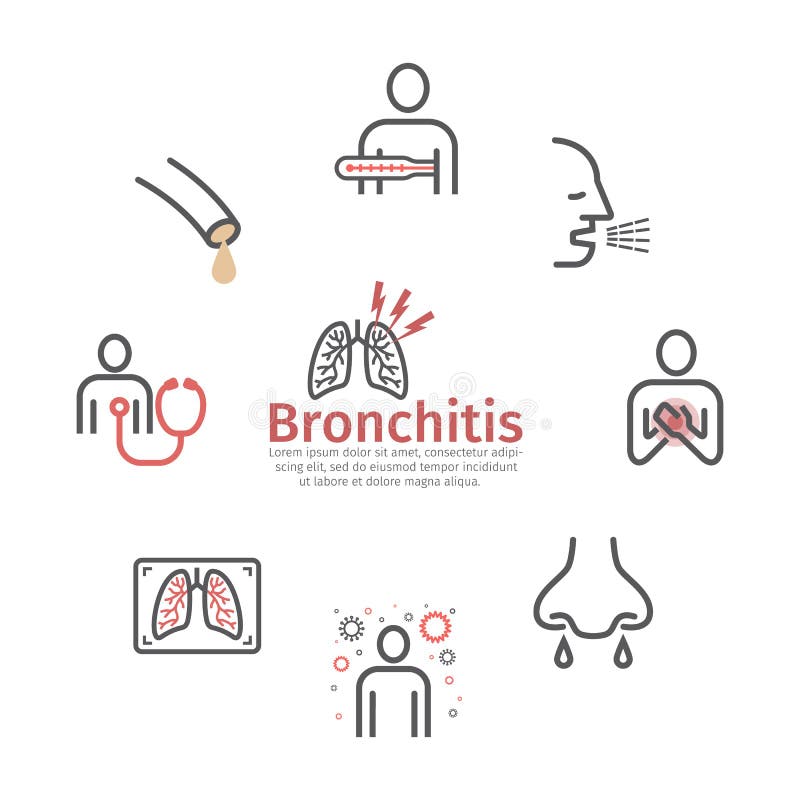 Bronchitis

Lorem ipsum dolor sit amet, consectetur adipiscing elit, sed do eiusmod tempor incididunt ut labore et dolore magna aliqua.