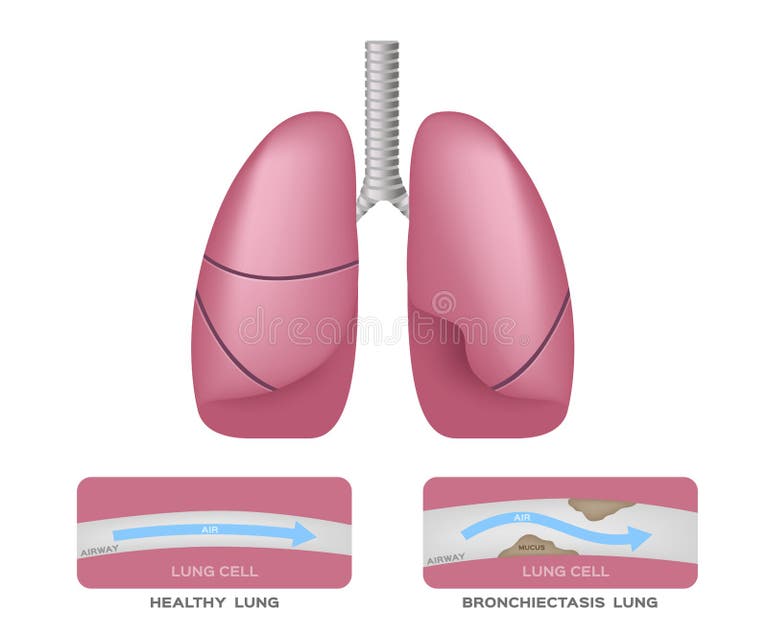 dreamstime

AIR
AIRWAY
LUNG CELL
HEALTHY LUNG

AIR
MUCUS
AIRWAY
LUNG CELL
BRONCHIECTASIS LUNG