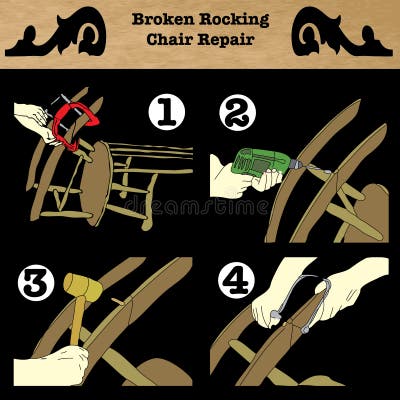 Broken Rocking Chair Repair

1

2

dreamstime

3

4