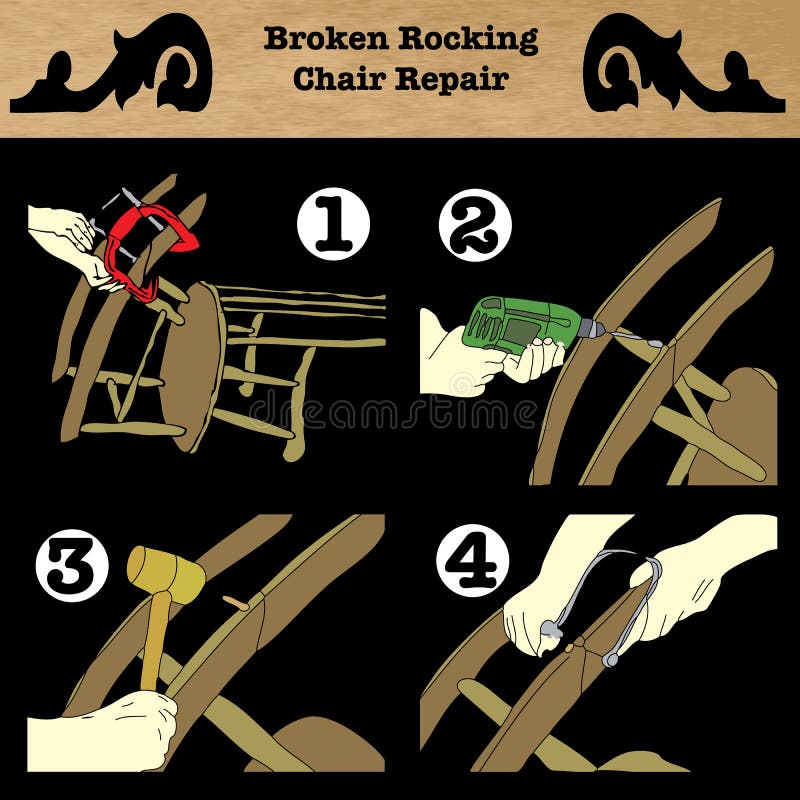 Broken Rocking Chair Repair

1

2

dreamstime

3

4