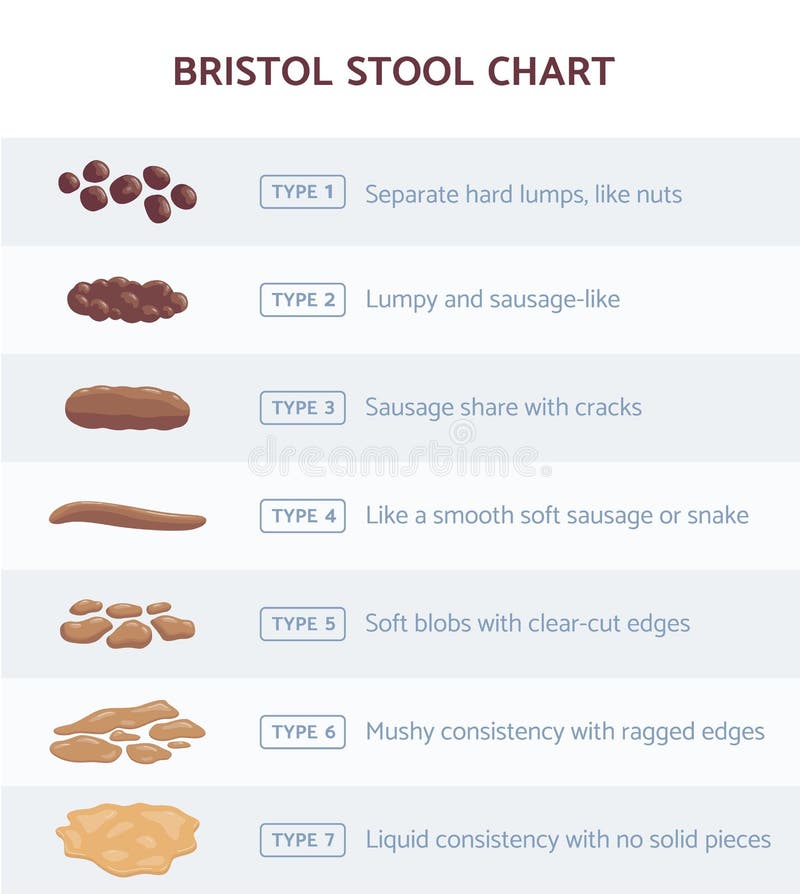 BRISTOL STOOL CHART

TYPE 1 Separate hard lumps, like nuts

TYPE 2 Lumpy and sausage-like

TYPE 3 Sausage share with cracks

dreamstime

TYPE 4 Like a smooth soft sausage or snake

TYPE 5 Soft blobs with clear-cut edges

TYPE 6 Mushy consistency with ragged edges

TYPE 7 Liquid consistency with no solid pieces