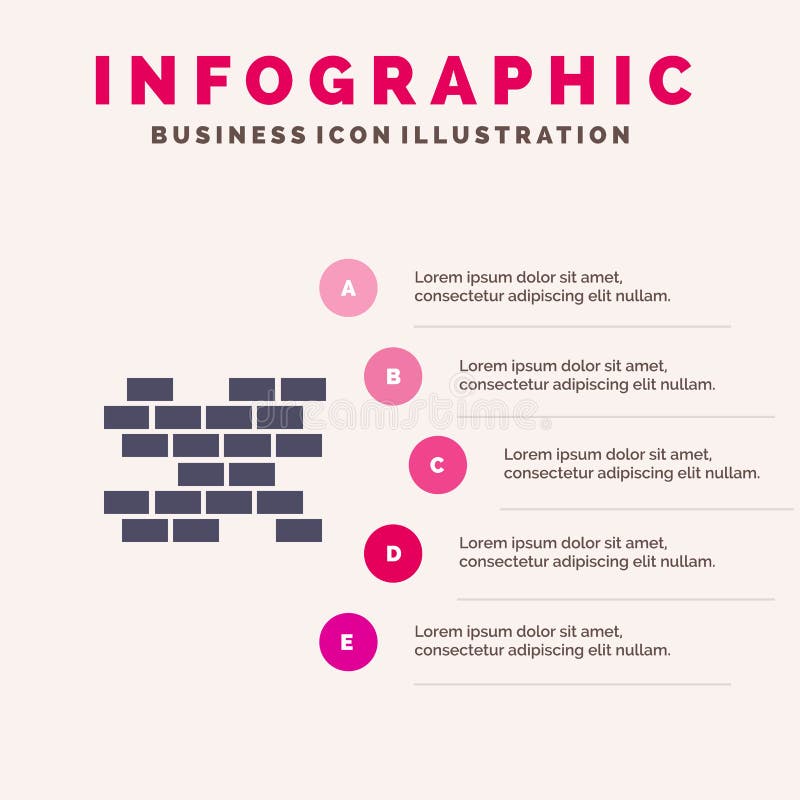 INFOGRAPHIC
BUSINESS ICON ILLUSTRATION

A
Lorem ipsum dolor sit amet, consectetur adipiscing elit nullam.

B
Lorem ipsum dolor sit amet, consectetur adipiscing elit nullam.

dreamstime

C
Lorem ipsum dolor sit amet, consectetur adipiscing elit nullam.

D
Lorem ipsum dolor sit amet, consectetur adipiscing elit nullam.

E
Lorem ipsum dolor sit amet, consectetur adipiscing elit nullam.