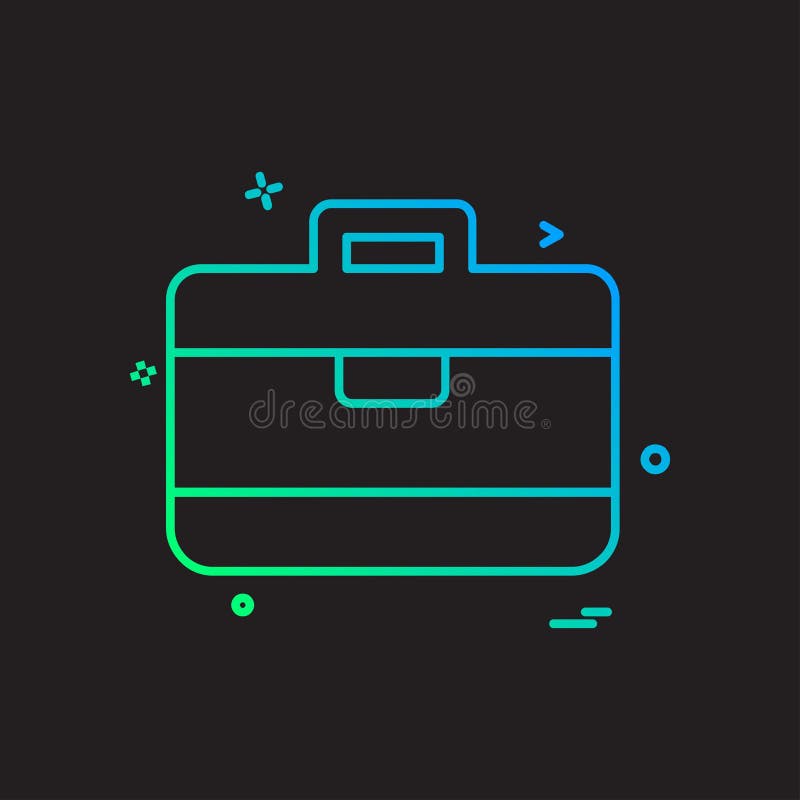 dreamstime®