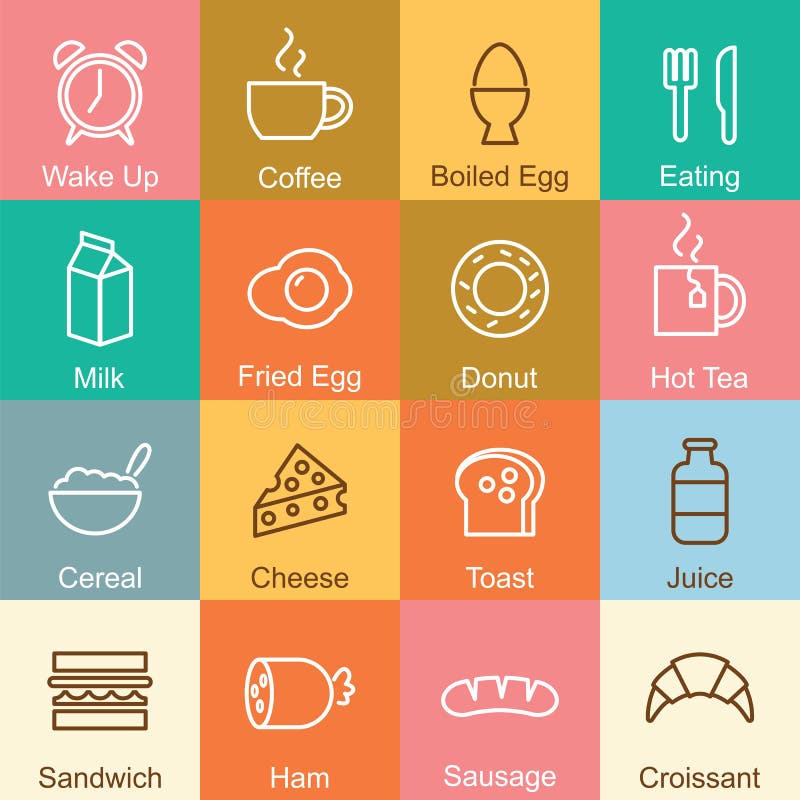 Wake Up
Coffee
Boiled Egg
Eating

Milk
Fried Egg
Donut
Hot Tea

dreamstime

Cereal
Cheese
Toast
Juice

Sandwich
Ham
Sausage
Croissant