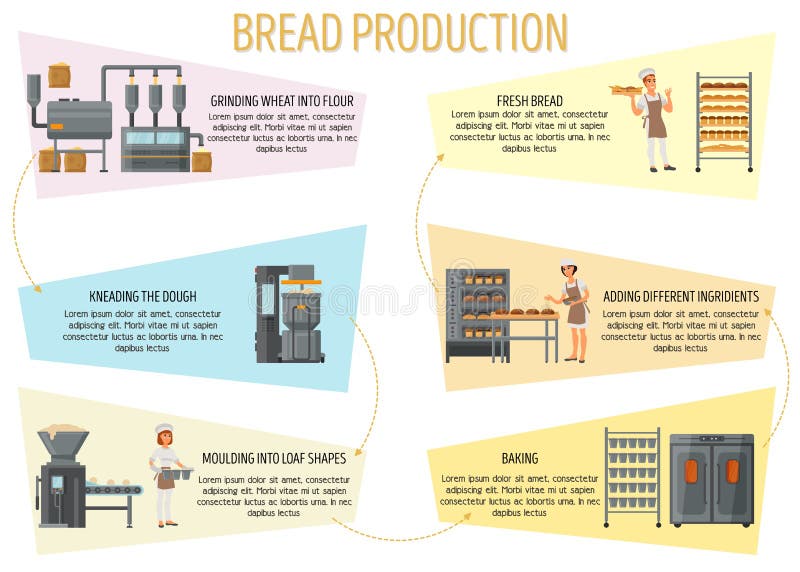 BREAD PRODUCTION

GRINDING WHEAT INTO FLOUR
Lorem ipsum dolor sit amet, consectetur adipiscing elit. Morbi vitae mi ut sapien consectetur luctus ac lobortis urna. In nec dapibus lectus

KNEADING THE DOUGH
Lorem ipsum dolor sit amet, consectetur adipiscing elit. Morbi vitae mi ut sapien consectetur luctus ac lobortis urna. In nec dapibus lectus

MOULDING INTO LOAF SHAPES
Lorem ipsum dolor sit amet, consectetur adipiscing elit. Morbi vitae mi ut sapien consectetur luctus ac lobortis urna. In nec dapibus lectus

BAKING
Lorem ipsum dolor sit amet, consectetur adipiscing elit. Morbi vitae mi ut sapien consectetur luctus ac lobortis urna. In nec dapibus lectus

ADDING DIFFERENT INGRIDIENTS
Lorem ipsum dolor sit amet, consectetur adipiscing elit. Morbi vitae mi ut sapien consectetur luctus ac lobortis urna. In nec dapibus lectus

FRESH BREAD
Lorem ipsum dolor sit amet, consectetur adipiscing elit. Morbi vitae mi ut sapien consectetur luctus ac lobortis urna. In nec dapibus lectus