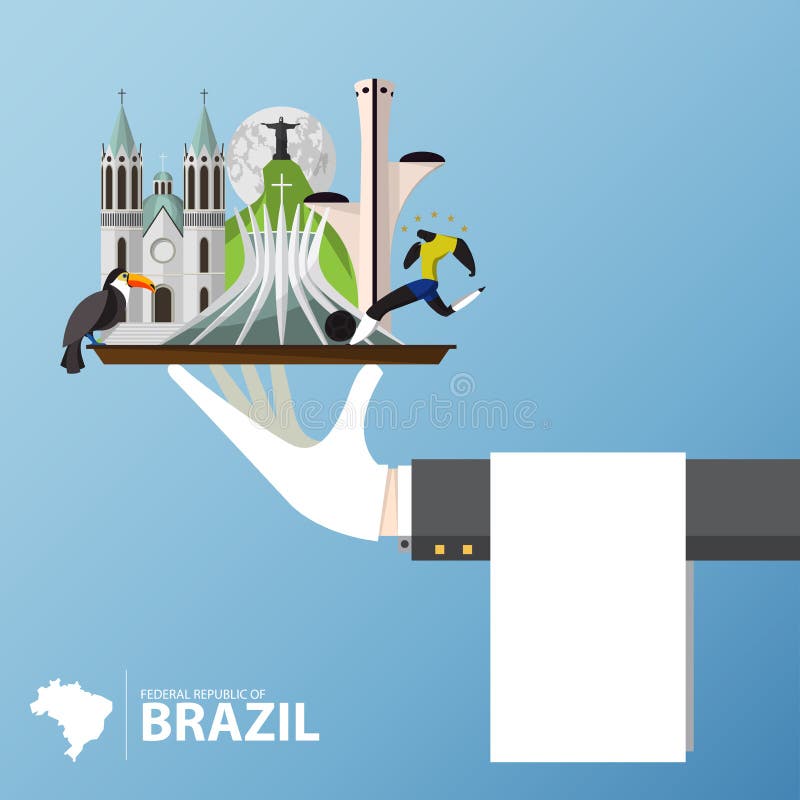 dreamstime

FEDERAL REPUBLIC OF
BRAZIL