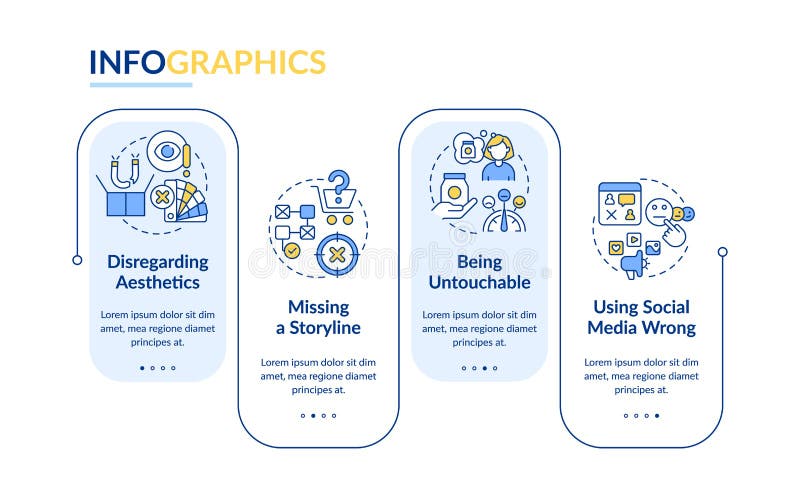 INFOGRAPHICS

Disregarding Aesthetics

Lorem ipsum dolor sit dim amet, mea regione diamet principes at.

Missing a Storyline

Lorem ipsum dolor sit dim amet, mea regione diamet principes at.

Being Untouchable

Lorem ipsum dolor sit dim amet, mea regione diamet principes at.

Using Social Media Wrong

Lorem ipsum dolor sit dim amet, mea regione diamet principes at.