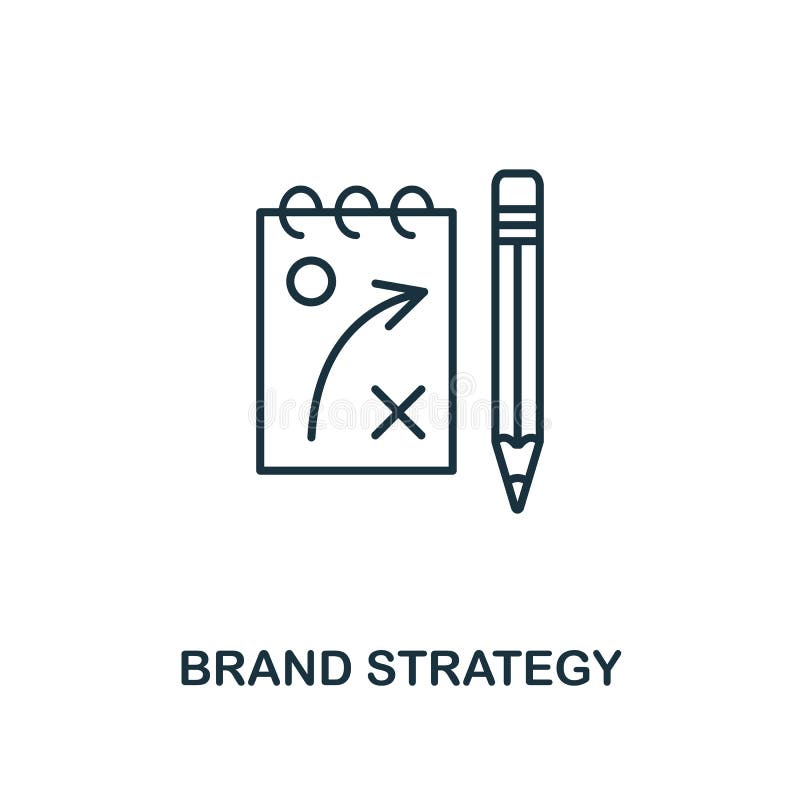 dreamstime

BRAND STRATEGY